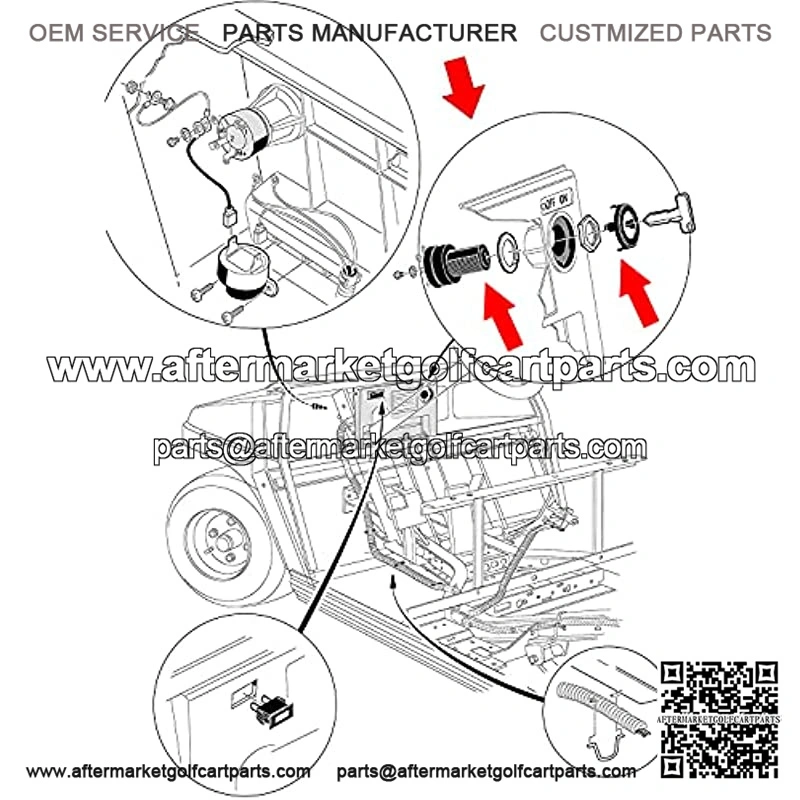 OEM SERVICE PARTS MANUFACTURER CUSTMIZED PARTS

OFF ON

www.aftermarketgolfcartparts.com

parts@aftermarketgolfcartparts.com

AFTERMARKETGOLFCARTPARTS

www.aftermarketgolfcartparts.com parts@aftermarketgolfcartparts.com