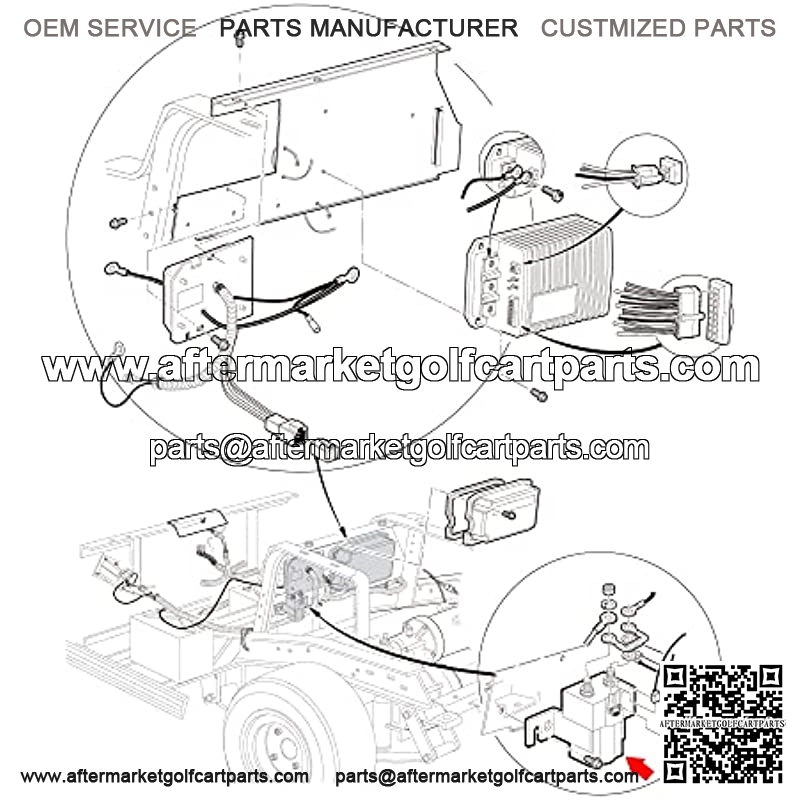 OEM SERVICE PARTS MANUFACTURER CUSTMIZED PARTS

www.aftermarketgolfcartparts.com

parts@aftermarketgolfcartparts.com

AFTERMARKETGOLFCARTPARTS

www.aftermarketgolfcartparts.com parts@aftermarketgolfcartparts.com