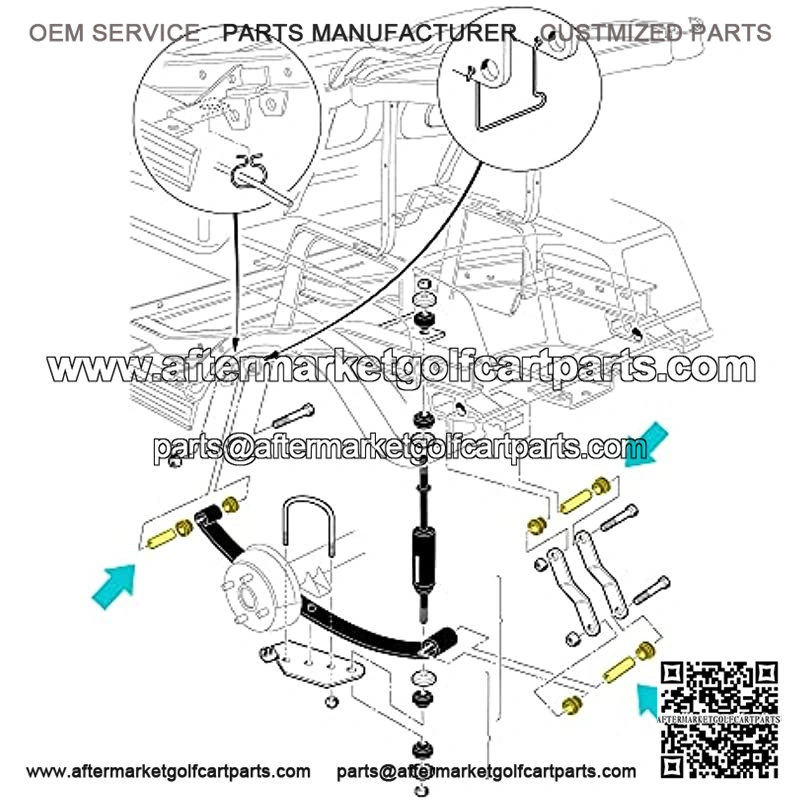 OEM SERVICE PARTS MANUFACTURER CUSTMIZED PARTS

www.aftermarketgolfcartparts.com

parts@aftermarketgolfcartparts.com

AFTERMARKETGOLFCARTPARTS

www.aftermarketgolfcartparts.com parts@aftermarketgolfcartparts.com