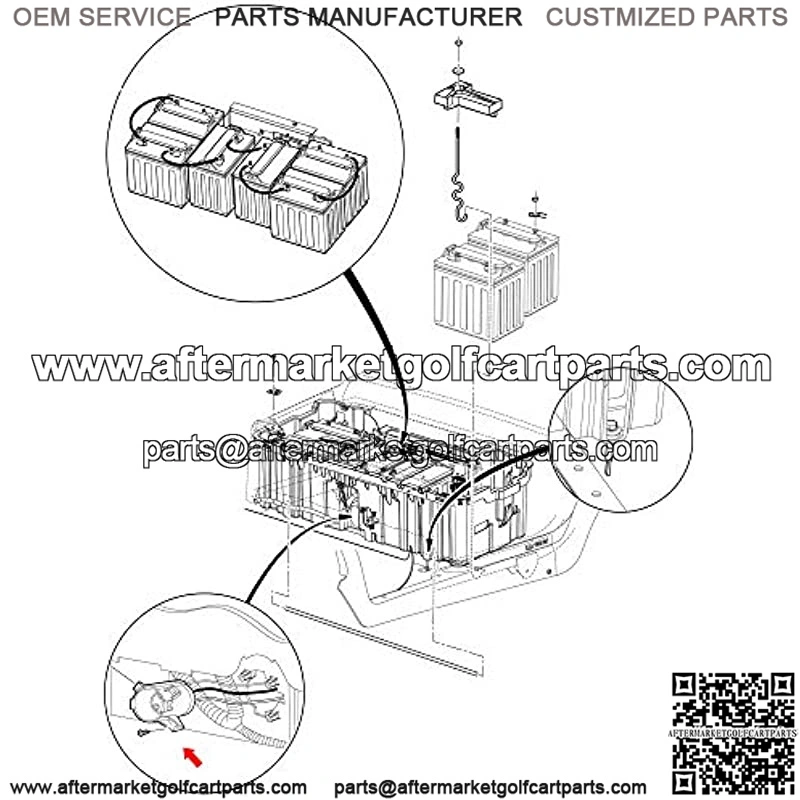 OEM SERVICE PARTS MANUFACTURER CUSTMIZED PARTS

www.aftermarketgolfcartparts.com

parts@aftermarketgolfcartparts.com

AFTERMARKETGOLFCARTPARTS

www.aftermarketgolfcartparts.com parts@aftermarketgolfcartparts.com