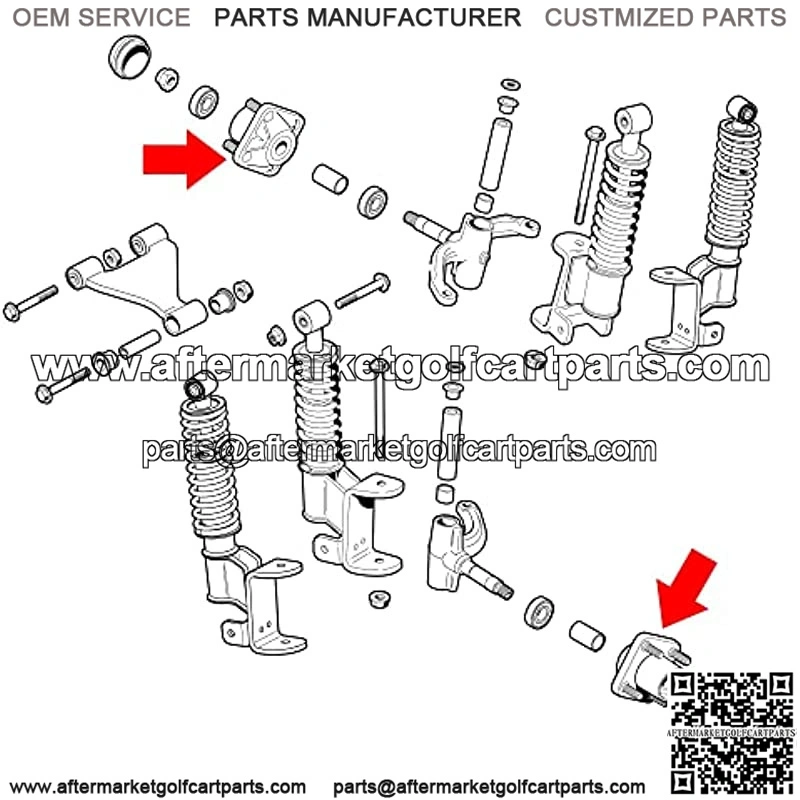 OEM SERVICE PARTS MANUFACTURER CUSTMIZED PARTS

www.aftermarketgolfcartparts.com

parts@aftermarketgolfcartparts.com

AFTERMARKETGOLFCARTPARTS

www.aftermarketgolfcartparts.com parts@aftermarketgolfcartparts.com